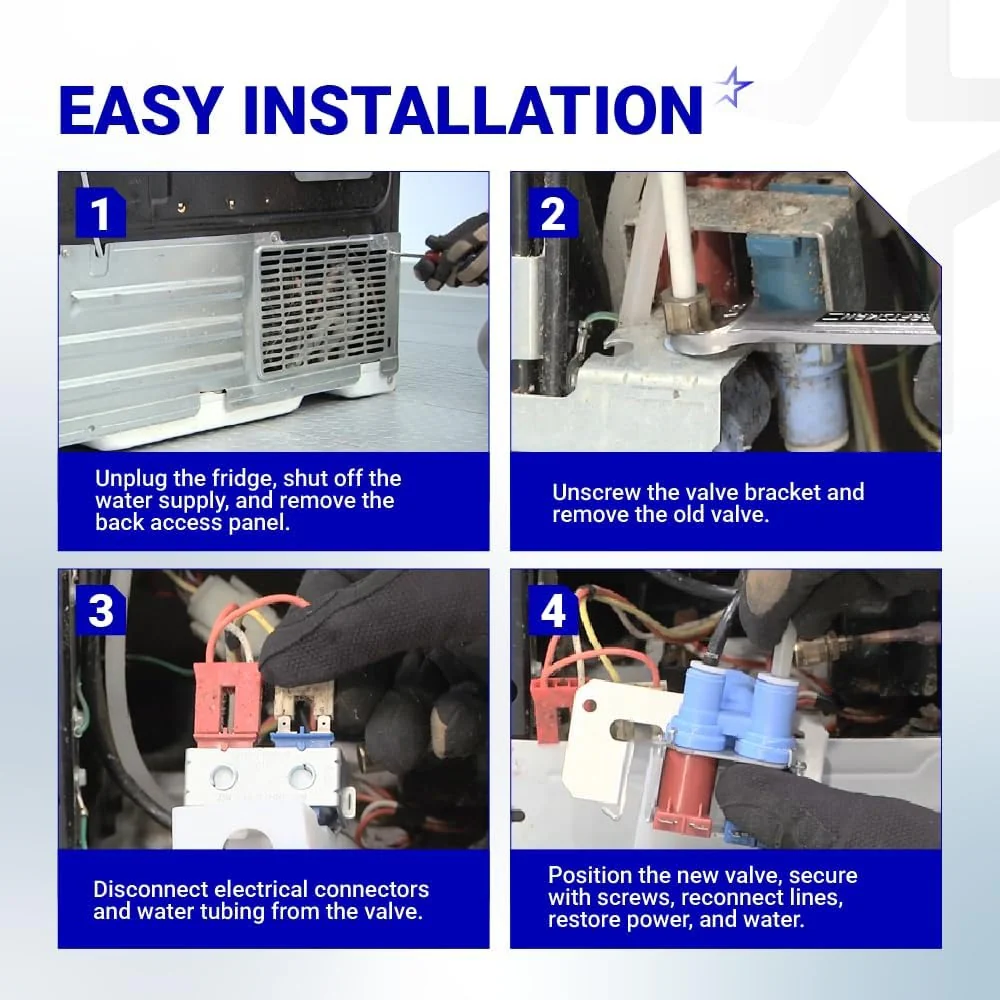 EASY INSTALLATION

1

Unplug the fridge, shut off the water supply, and remove the back access panel.

2

Unscrew the valve bracket and remove the old valve.

3

Disconnect electrical connectors and water tubing from the valve.

4

Position the new valve, secure with screws, reconnect lines, restore power, and water.