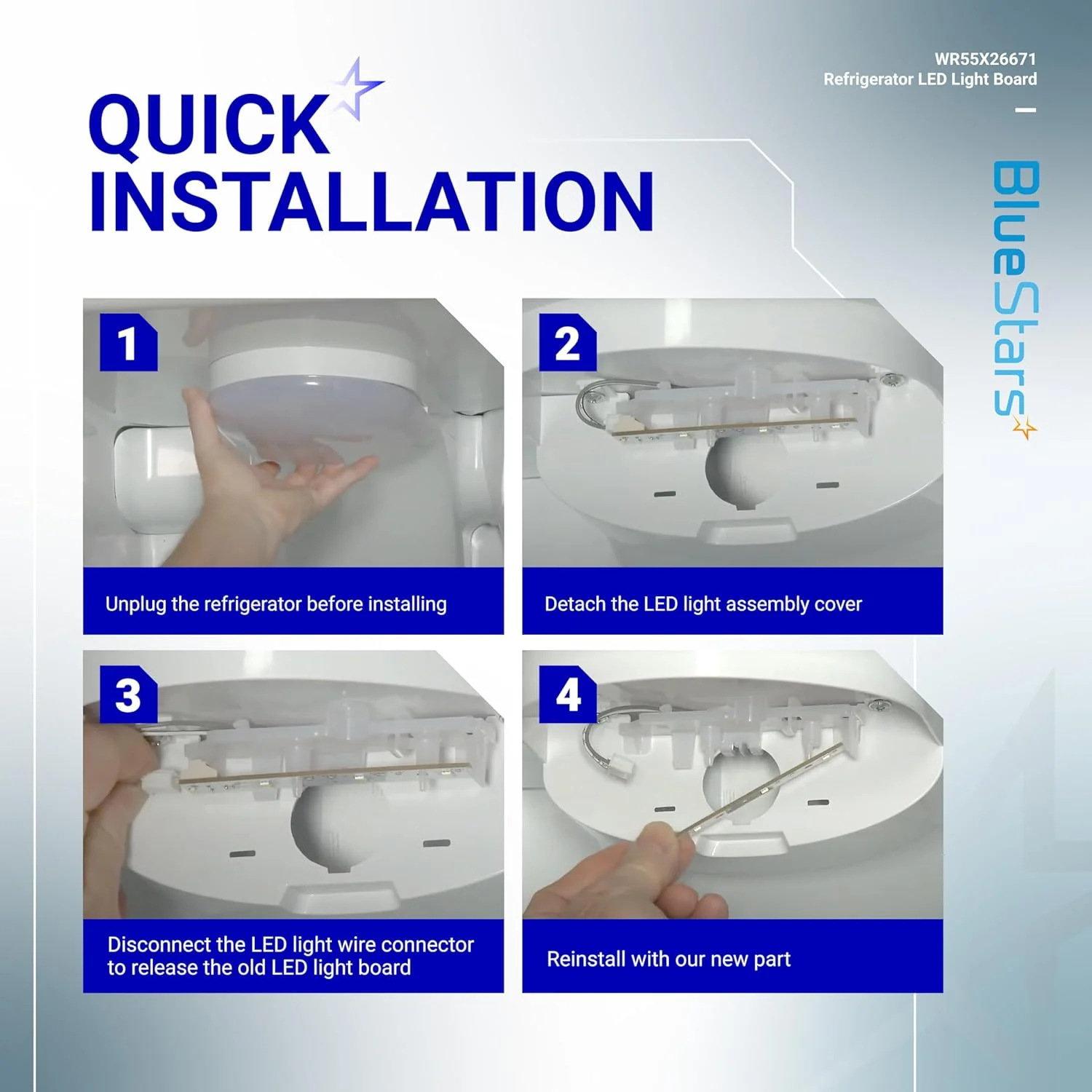 WR55X26671
Refrigerator LED Light Board

BlueStars

QUICK INSTALLATION

1
Unplug the refrigerator before installing

2
Detach the LED light assembly cover

3
Disconnect the LED light wire connector to release the old LED light board

4
Reinstall with our new part