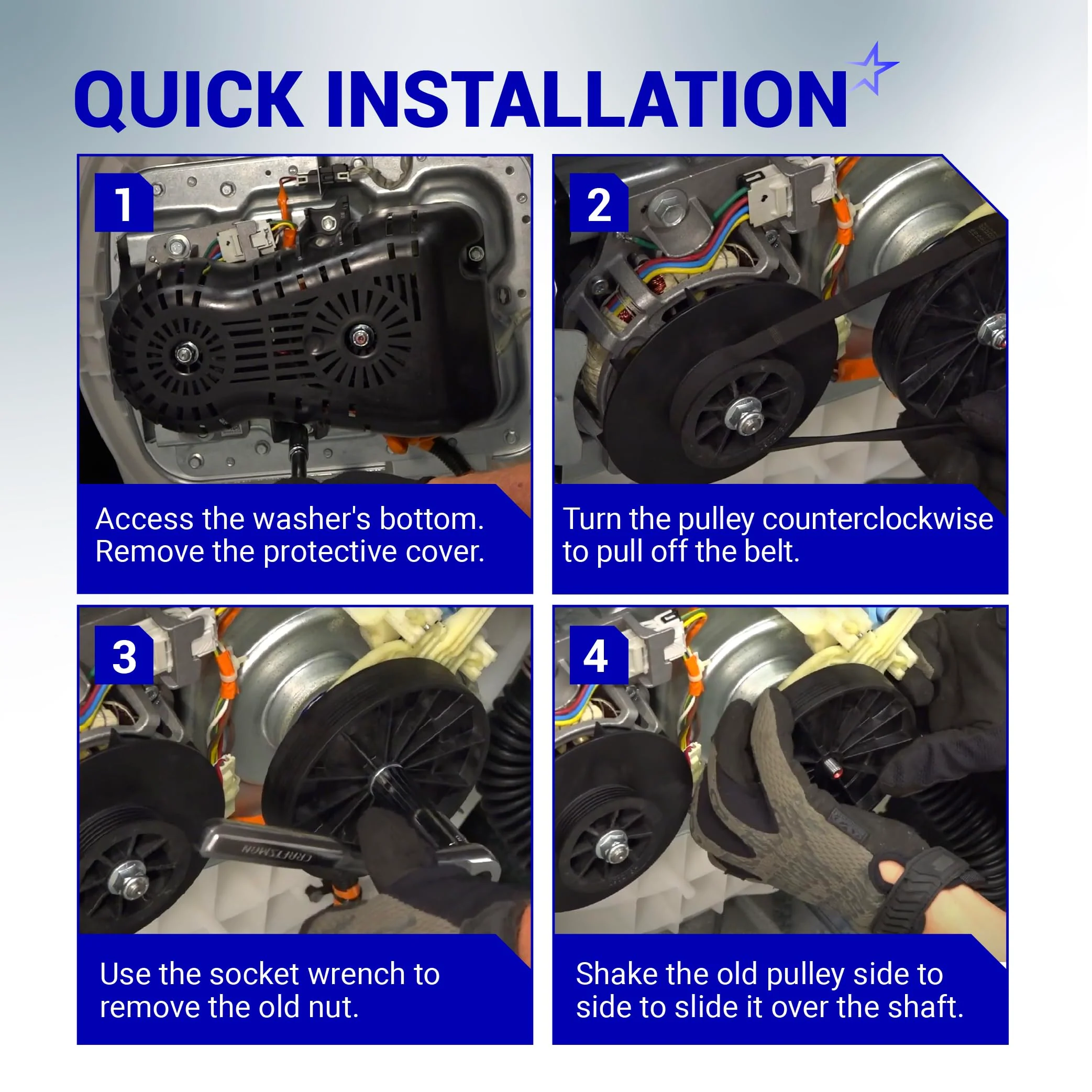 QUICK INSTALLATION

1

Access the washer's bottom. Remove the protective cover.

2

Turn the pulley counterclockwise to pull off the belt.

3

CRAFTSMAN

Use the socket wrench to remove the old nut.

4

Shake the old pulley side to side to slide it over the shaft.