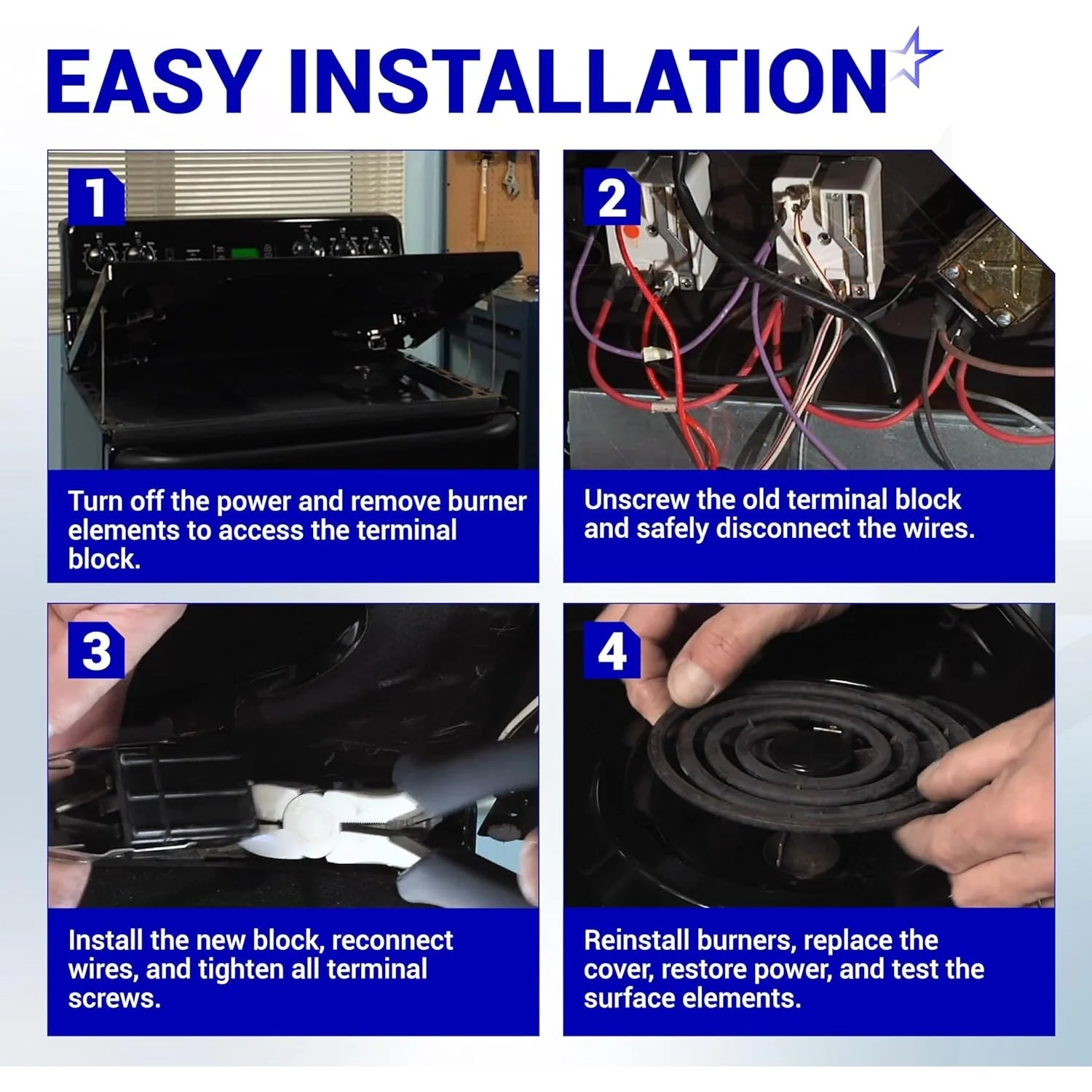 EASY INSTALLATION

1

Turn off the power and remove burner elements to access the terminal block.

2

Unscrew the old terminal block and safely disconnect the wires.

3

Install the new block, reconnect wires, and tighten all terminal screws.

4

Reinstall burners, replace the cover, restore power, and test the surface elements.