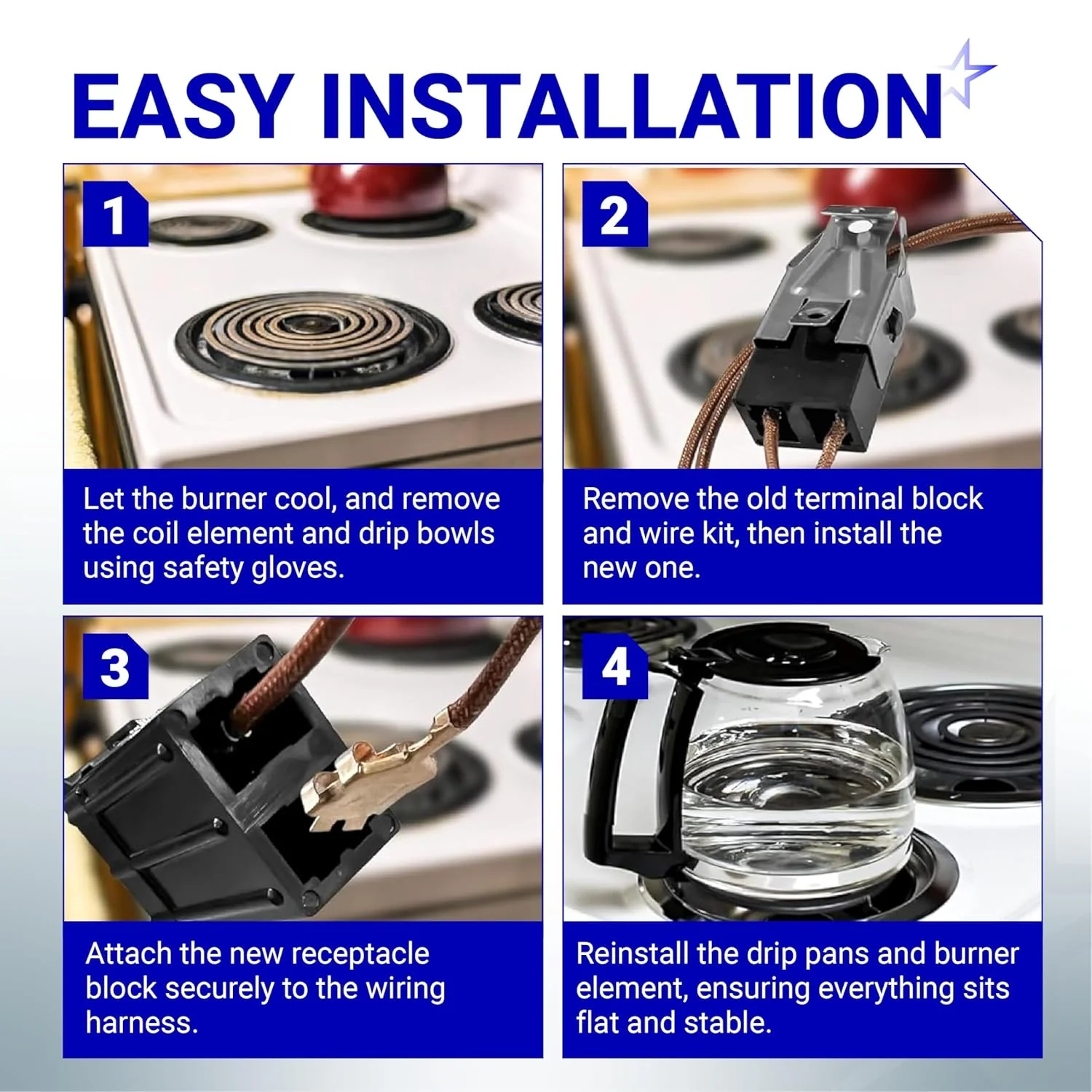 EASY INSTALLATION

1

Let the burner cool, and remove the coil element and drip bowls using safety gloves.

2

Remove the old terminal block and wire kit, then install the new one.

3

Attach the new receptacle block securely to the wiring harness.

4

Reinstall the drip pans and burner element, ensuring everything sits flat and stable.