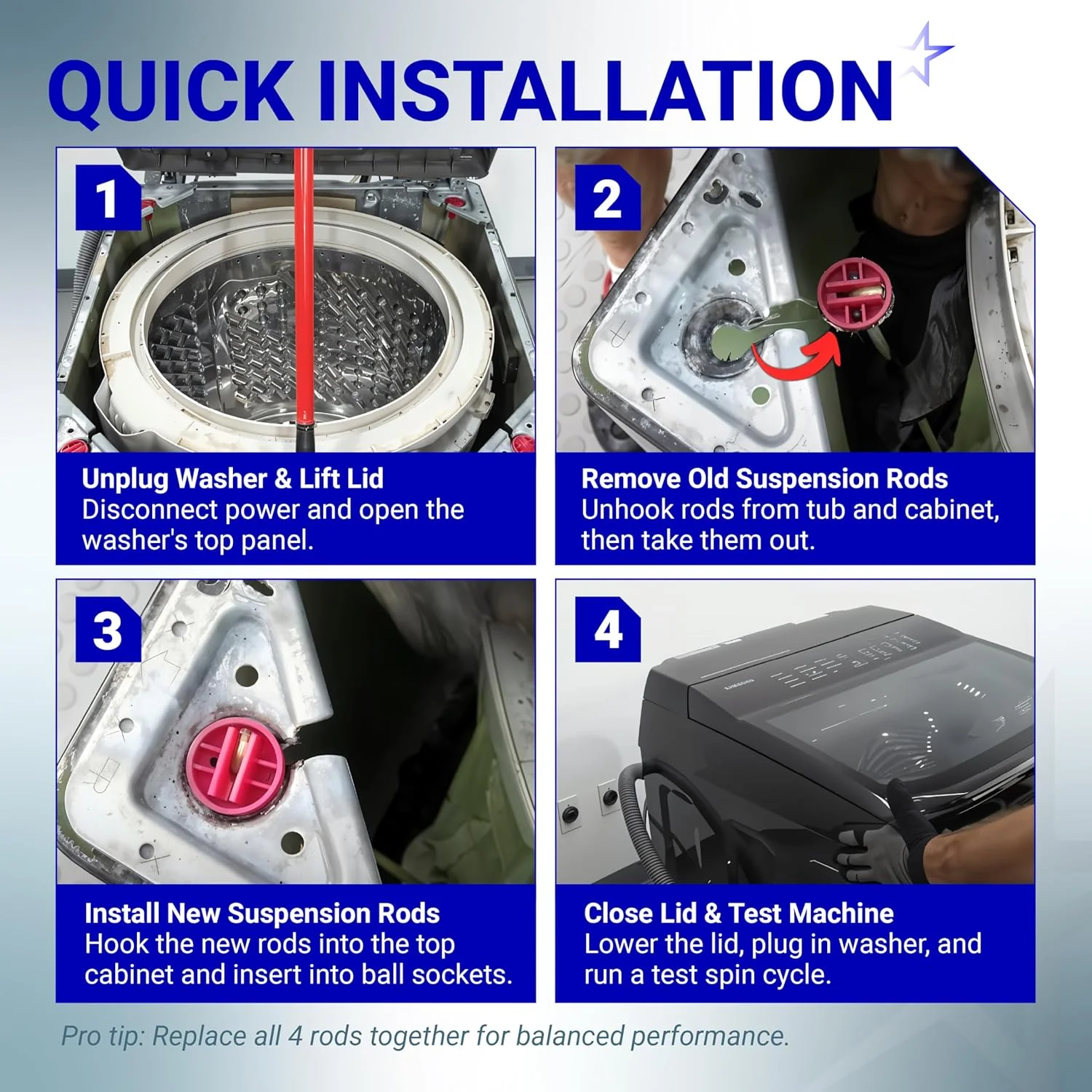 QUICK INSTALLATION

1

Unplug Washer & Lift Lid
Disconnect power and open the washer's top panel.

2

Remove Old Suspension Rods
Unhook rods from tub and cabinet, then take them out.

3

Install New Suspension Rods
Hook the new rods into the top cabinet and insert into ball sockets.

4

Close Lid & Test Machine
Lower the lid, plug in washer, and run a test spin cycle.

Pro tip: Replace all 4 rods together for balanced performance.