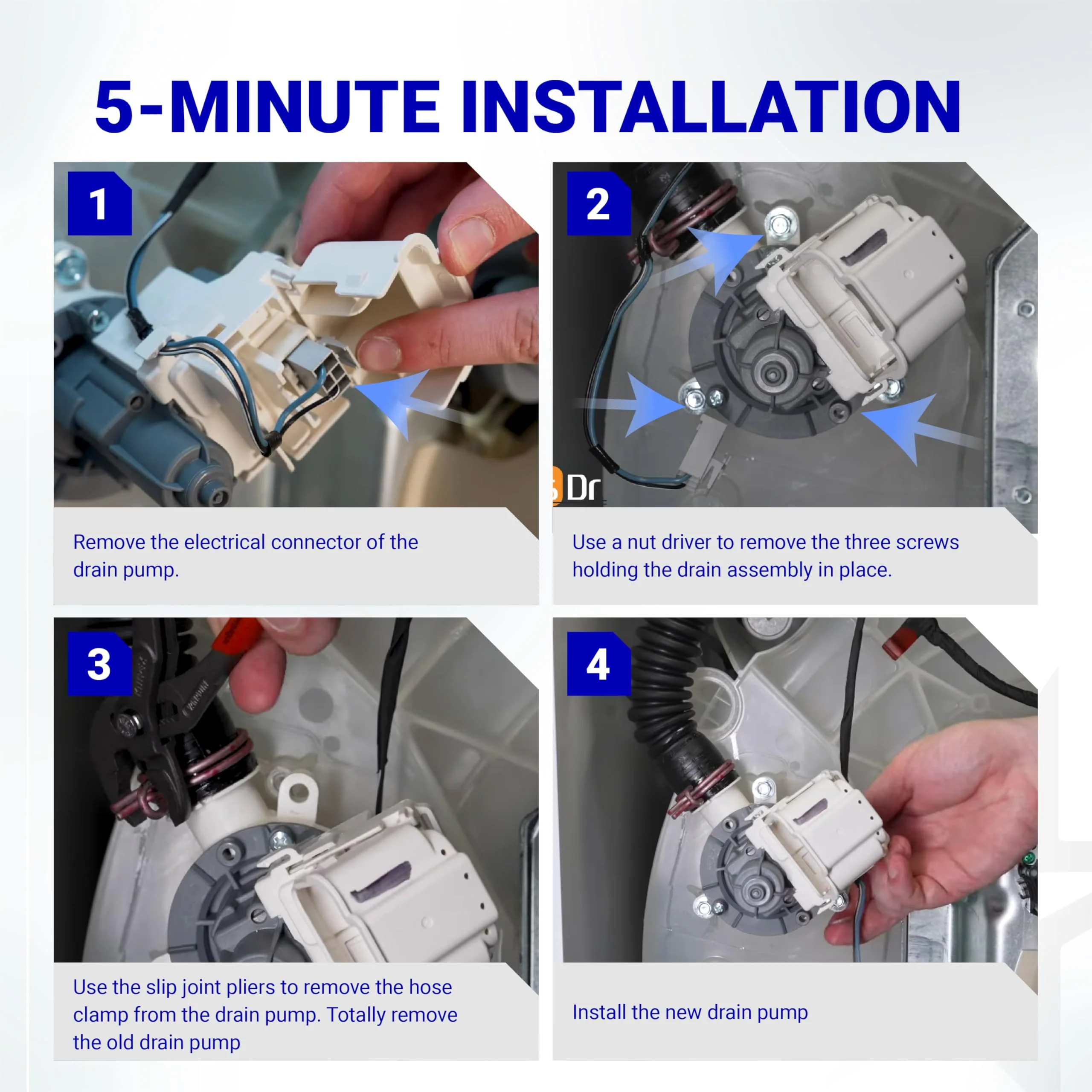 5-MINUTE INSTALLATION

1

Remove the electrical connector of the drain pump.

2

Dr

Use a nut driver to remove the three screws holding the drain assembly in place.

3

Use the slip joint pliers to remove the hose clamp from the drain pump. Totally remove the old drain pump

4

Install the new drain pump