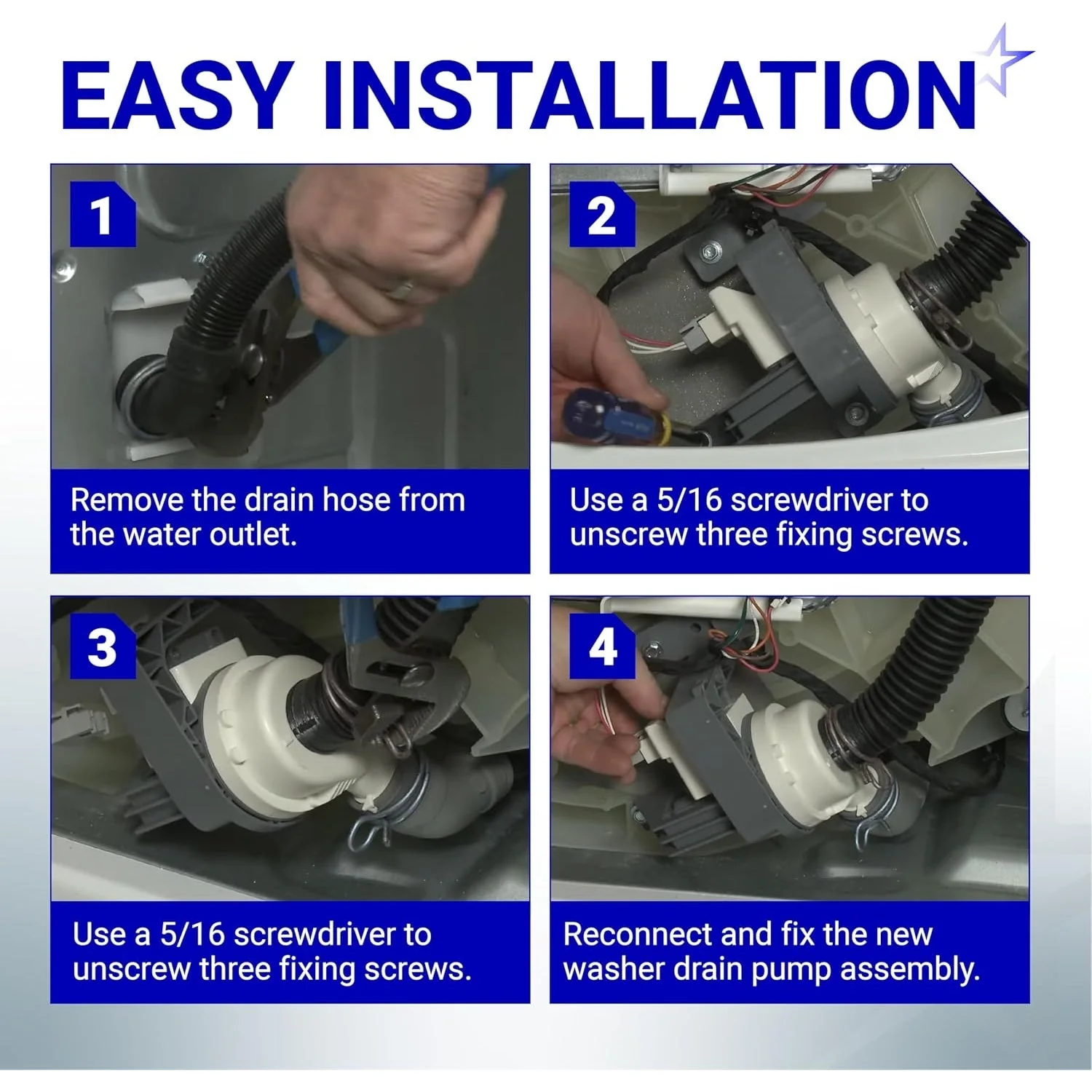 EASY INSTALLATION

1

Remove the drain hose from the water outlet.

2

Use a 5/16 screwdriver to unscrew three fixing screws.

3

Use a 5/16 screwdriver to unscrew three fixing screws.

4

Reconnect and fix the new washer drain pump assembly.