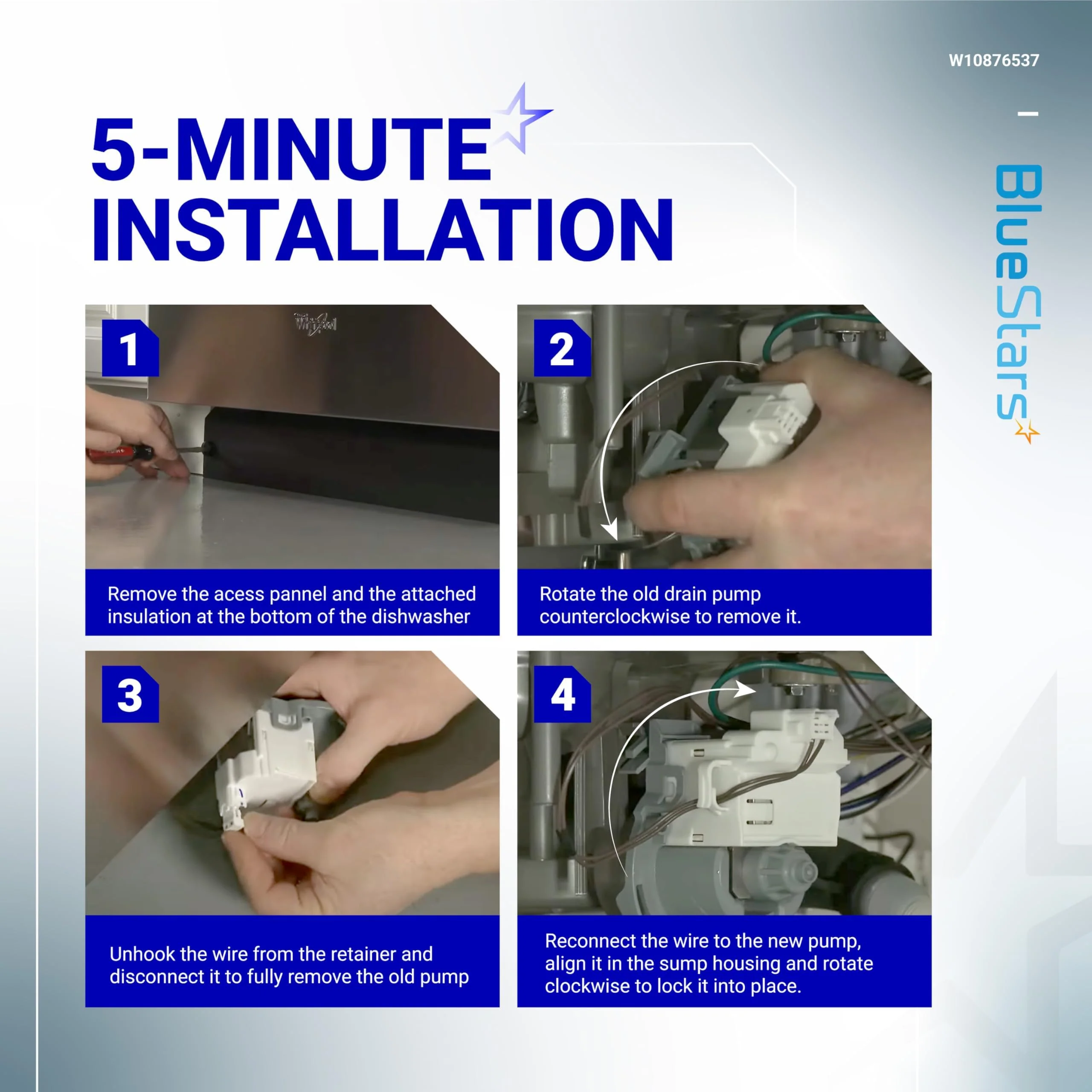 W10876537

BlueStars

5-MINUTE INSTALLATION

1

Whirlpool

Remove the acess pannel and the attached insulation at the bottom of the dishwasher

2

Rotate the old drain pump counterclockwise to remove it.

3

Unhook the wire from the retainer and disconnect it to fully remove the old pump

4

Reconnect the wire to the new pump, align it in the sump housing and rotate clockwise to lock it into place.