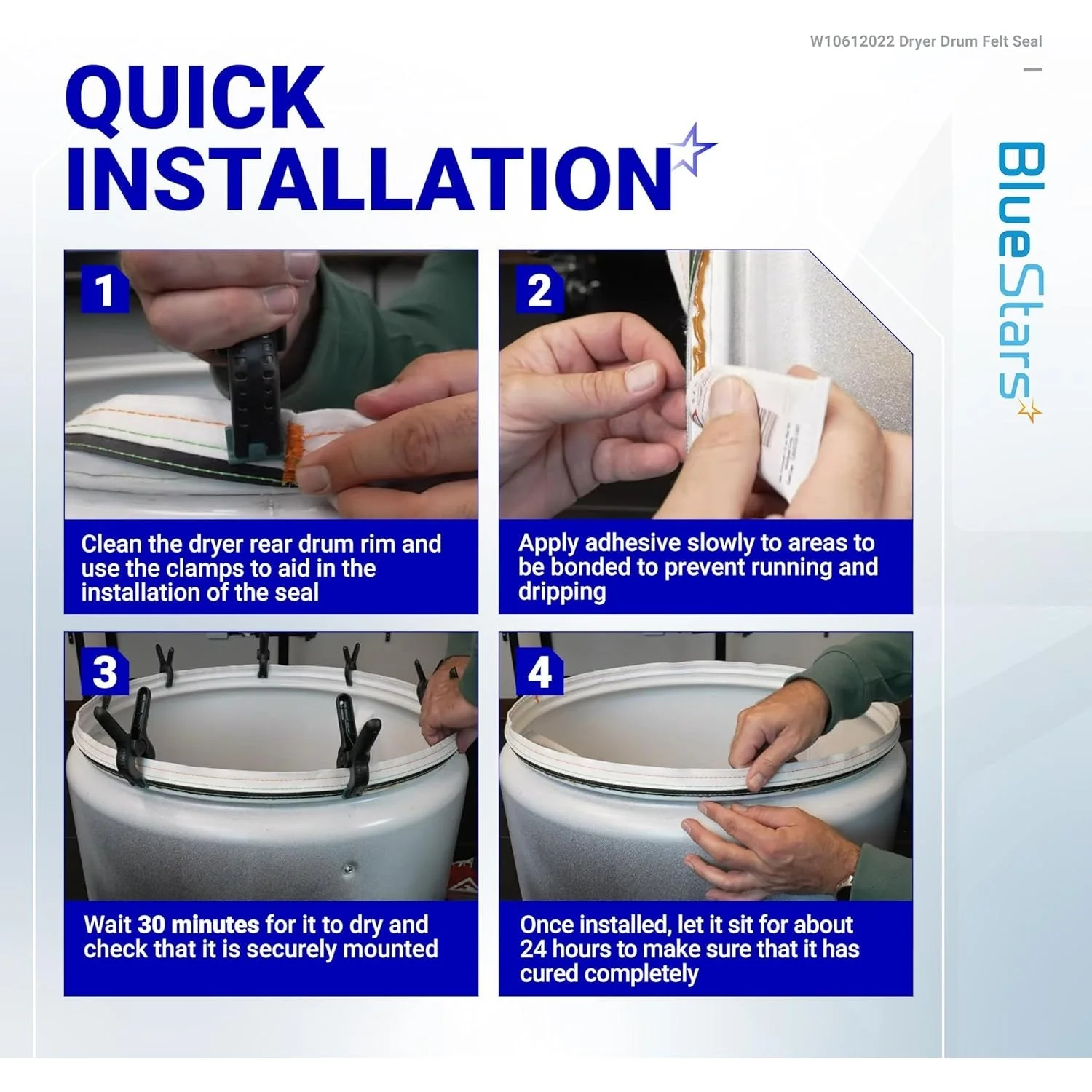 W10612022 Dryer Drum Felt Seal

QUICK INSTALLATION

BlueStars

1

Clean the dryer rear drum rim and use the clamps to aid in the installation of the seal

2

Apply adhesive slowly to areas to be bonded to prevent running and dripping

3

Wait 30 minutes for it to dry and check that it is securely mounted

4

Once installed, let it sit for about 24 hours to make sure that it has cured completely