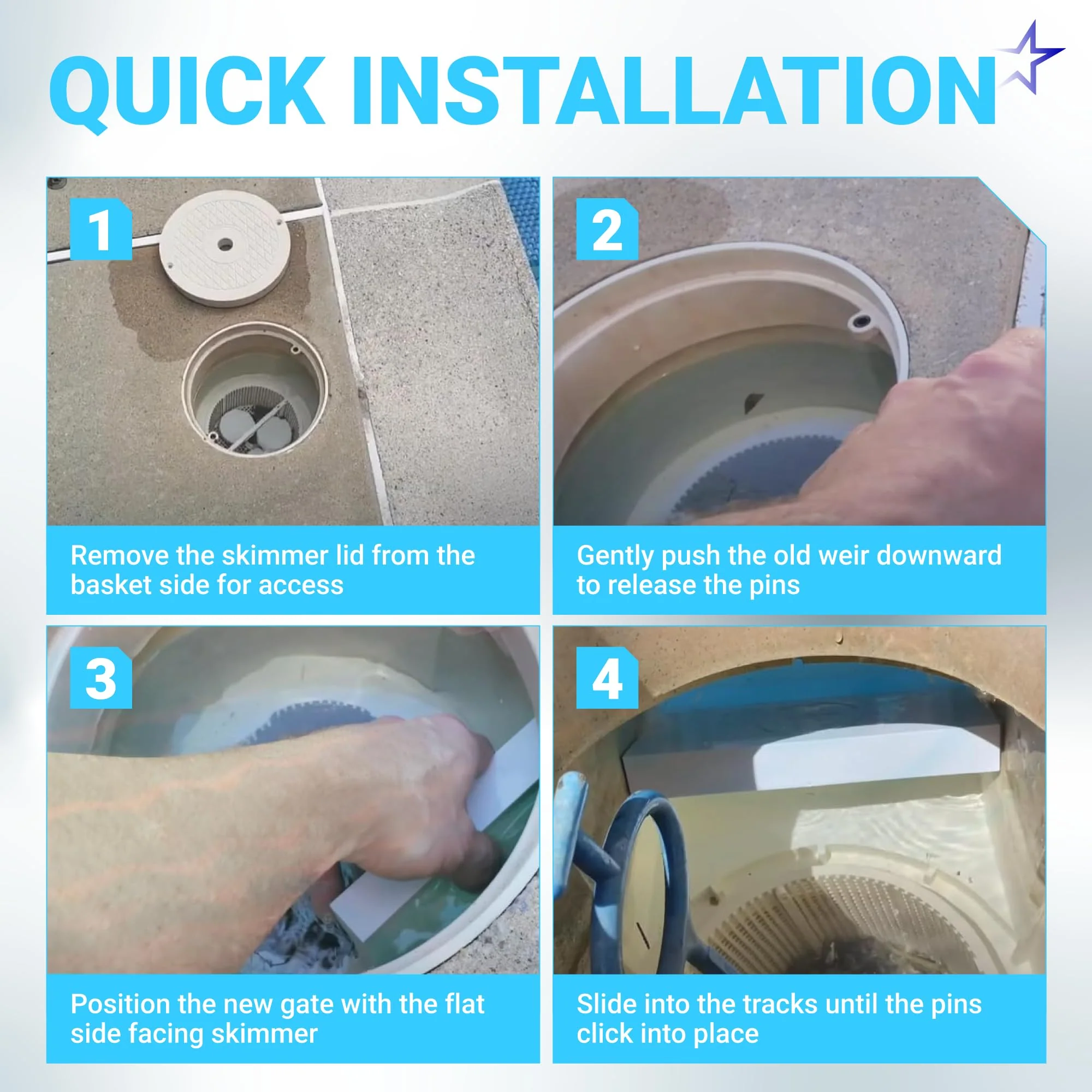 QUICK INSTALLATION

1

Remove the skimmer lid from the basket side for access

2

Gently push the old weir downward to release the pins

3

Position the new gate with the flat side facing skimmer

4

Slide into the tracks until the pins click into place