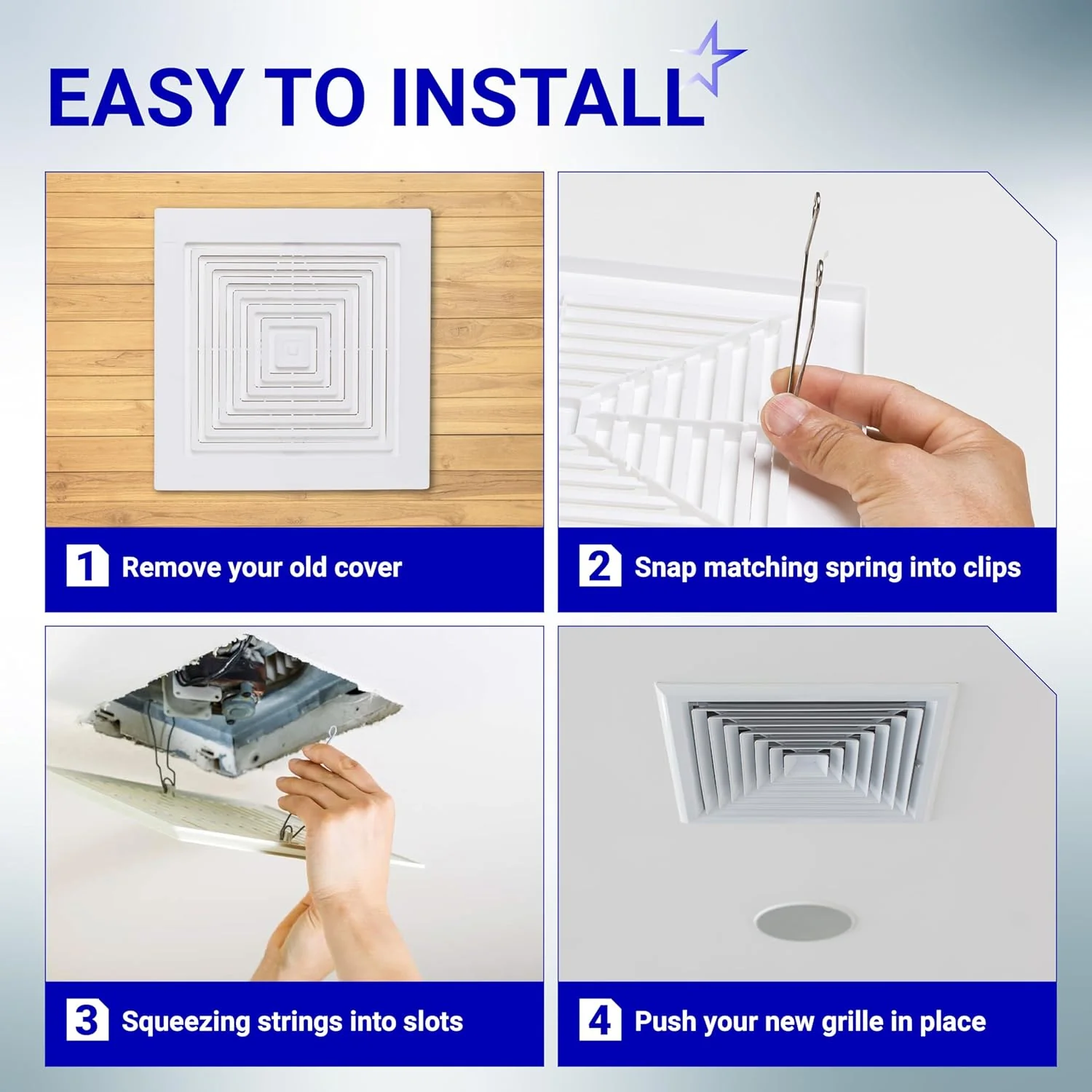 EASY TO INSTALL

1 Remove your old cover

2 Snap matching spring into clips

3 Squeezing strings into slots

4 Push your new grille in place