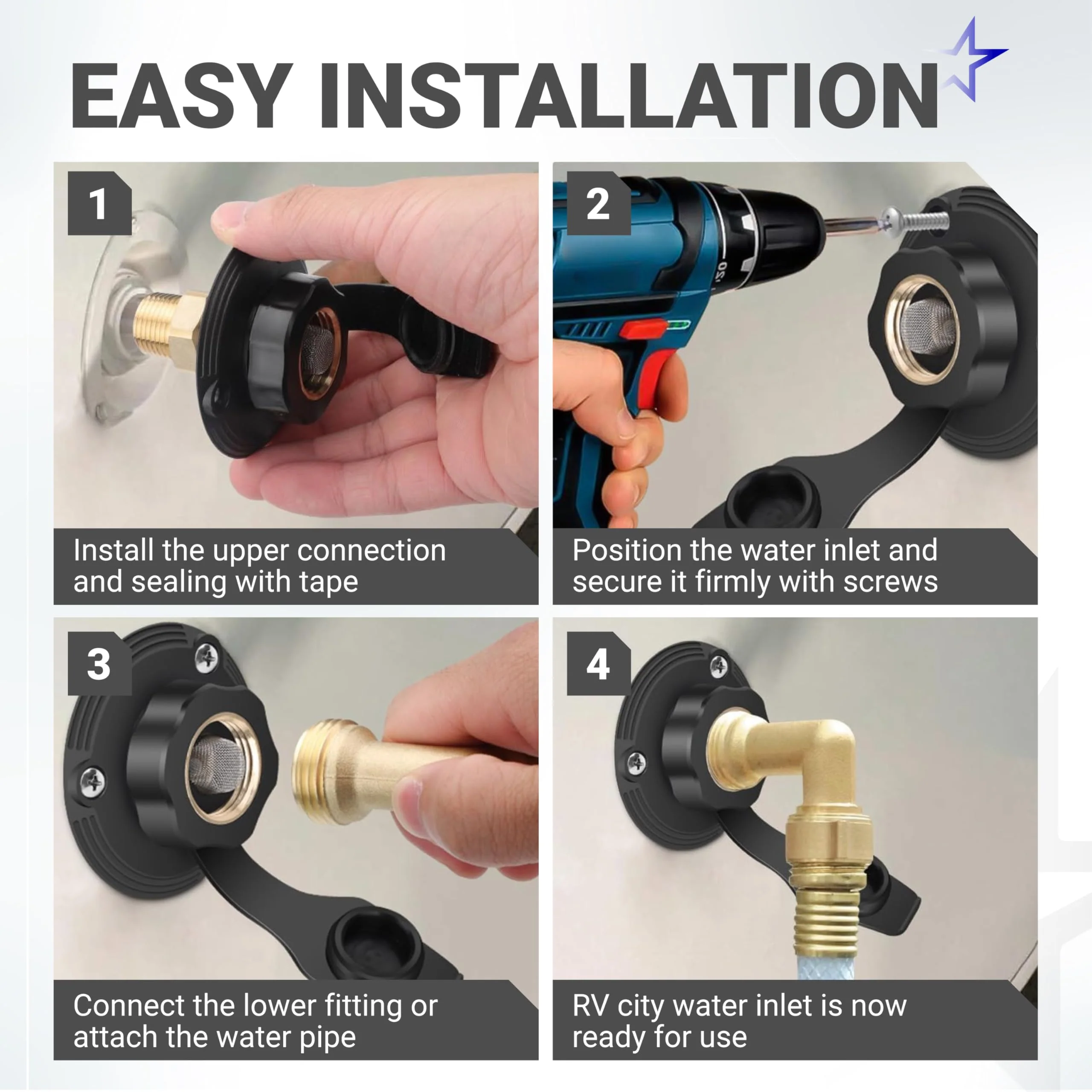 EASY INSTALLATION

1

Install the upper connection and sealing with tape

2

Position the water inlet and secure it firmly with screws

3

Connect the lower fitting or attach the water pipe

4

RV city water inlet is now ready for use