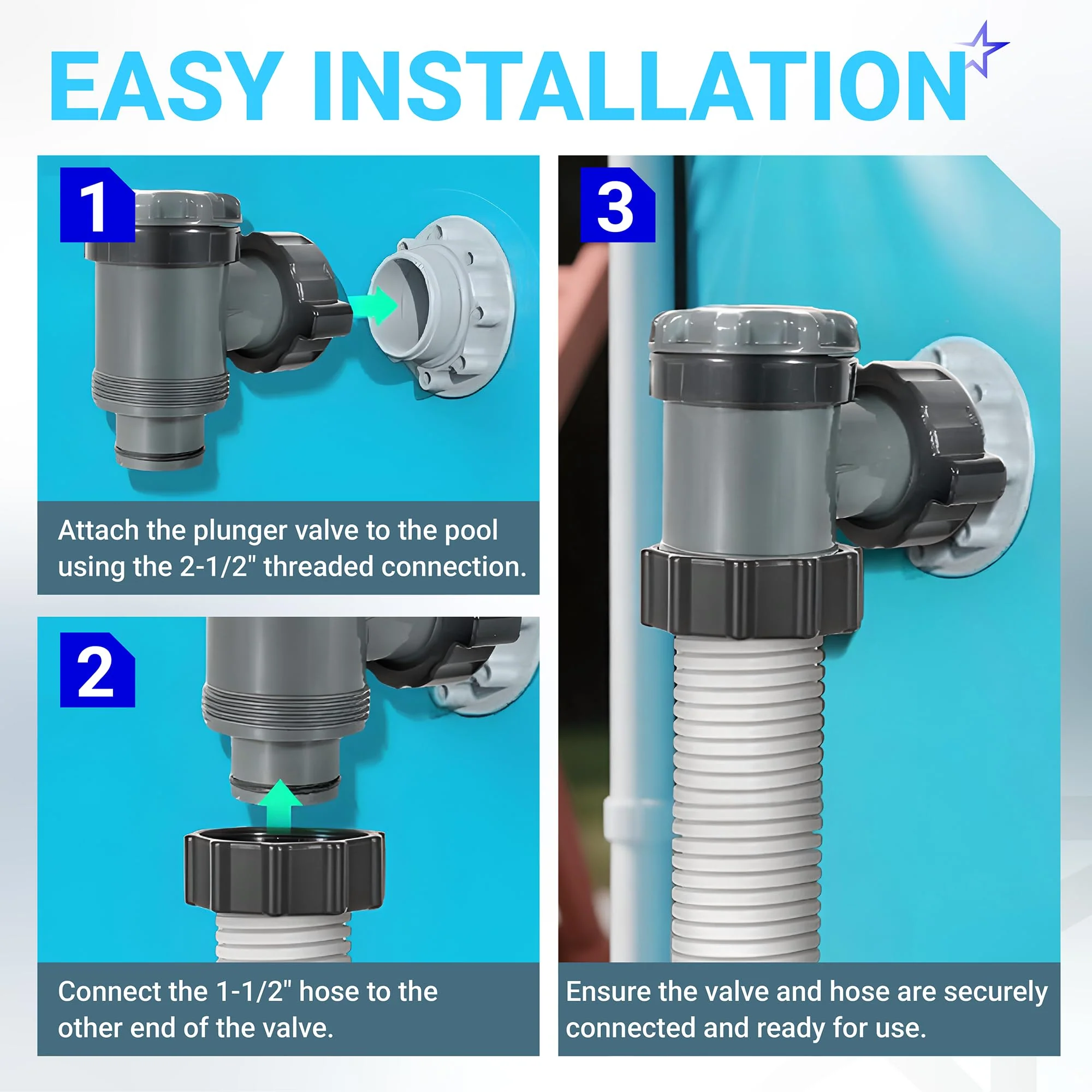 EASY INSTALLATION

1

Attach the plunger valve to the pool using the 2-1/2" threaded connection.

2

Connect the 1-1/2" hose to the other end of the valve.

3

Ensure the valve and hose are securely connected and ready for use.