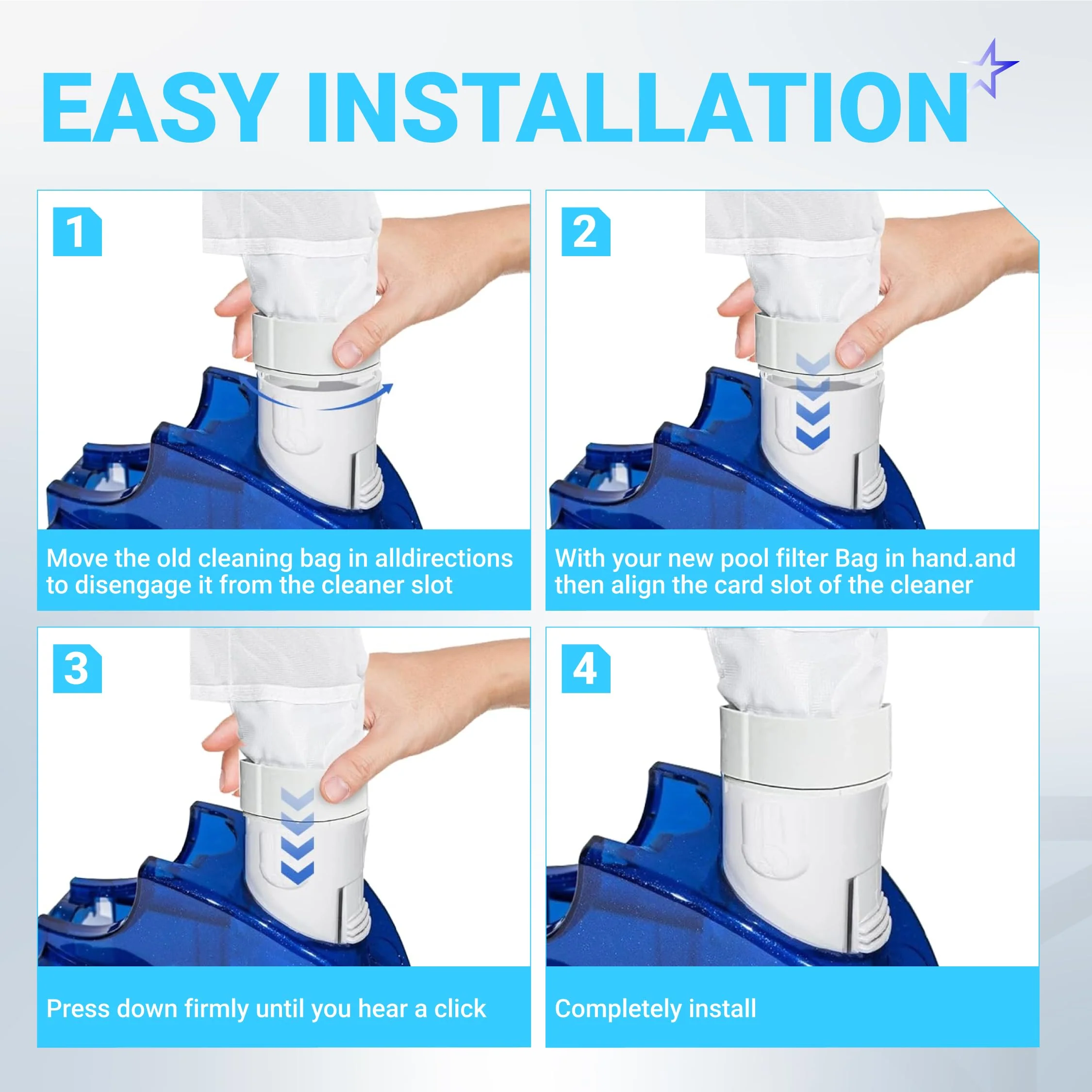 EASY INSTALLATION

1

Move the old cleaning bag in alldirections to disengage it from the cleaner slot

2

With your new pool filter Bag in hand.and then align the card slot of the cleaner

3

Press down firmly until you hear a click

4

Completely install