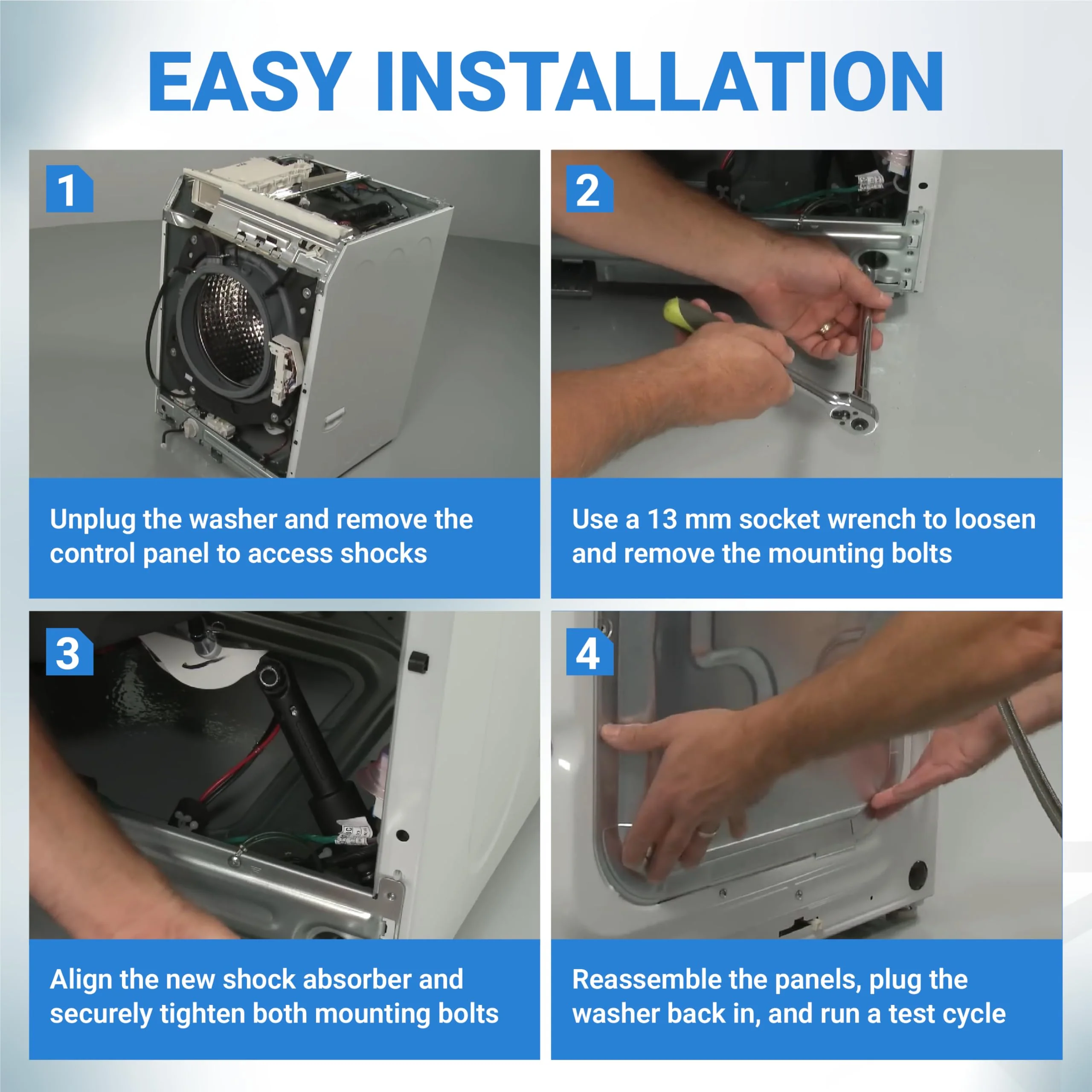 EASY INSTALLATION

1

Unplug the washer and remove the control panel to access shocks

2

Use a 13 mm socket wrench to loosen and remove the mounting bolts

3

Align the new shock absorber and securely tighten both mounting bolts

4

Reassemble the panels, plug the washer back in, and run a test cycle