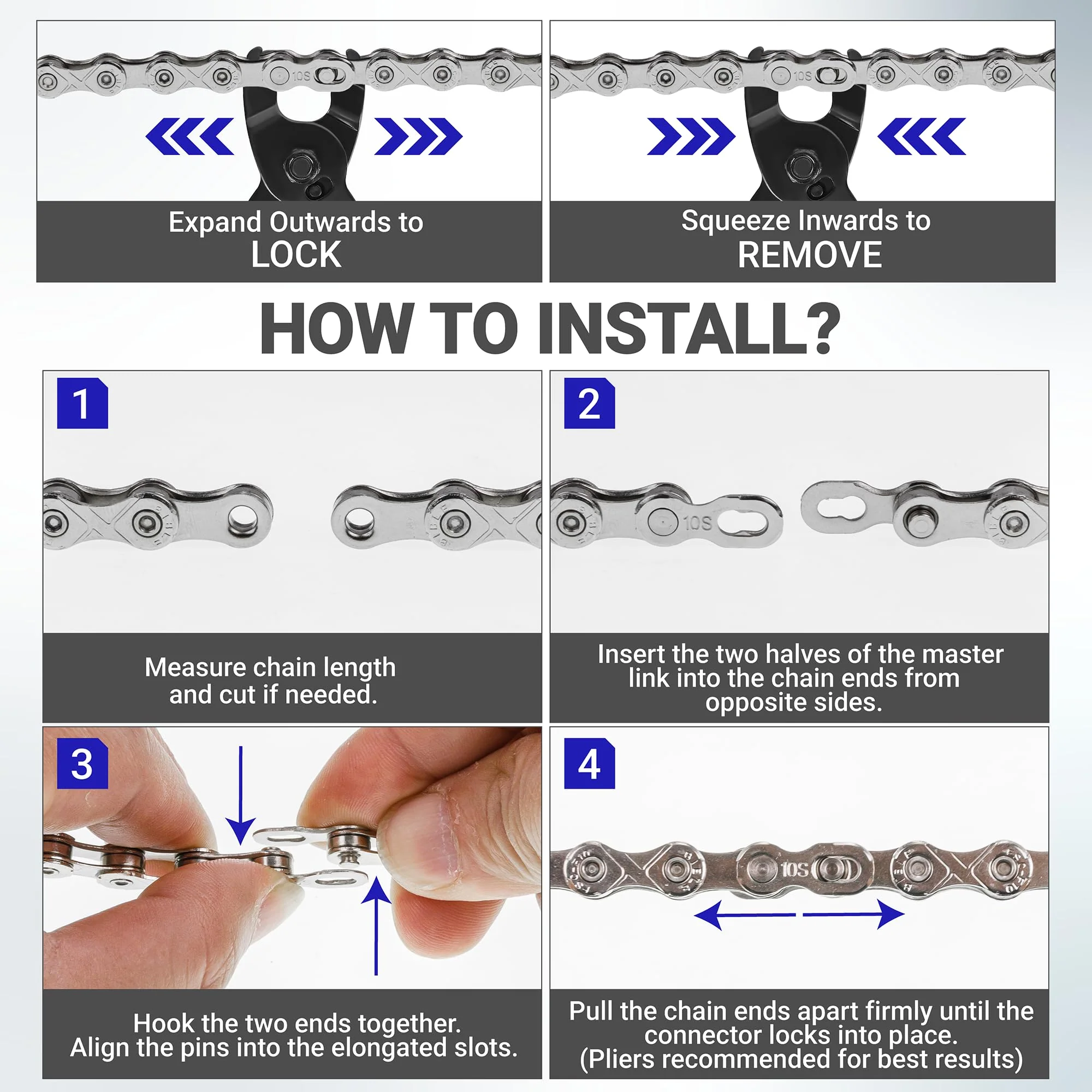 10S

Expand Outwards to
LOCK

10S

Squeeze Inwards to
REMOVE

HOW TO INSTALL?

1

Measure chain length and cut if needed.

2

10S

Insert the two halves of the master link into the chain ends from opposite sides.

3

Hook the two ends together.
Align the pins into the elongated slots.

4

10S

Pull the chain ends apart firmly until the connector locks into place.
(Pliers recommended for best results)