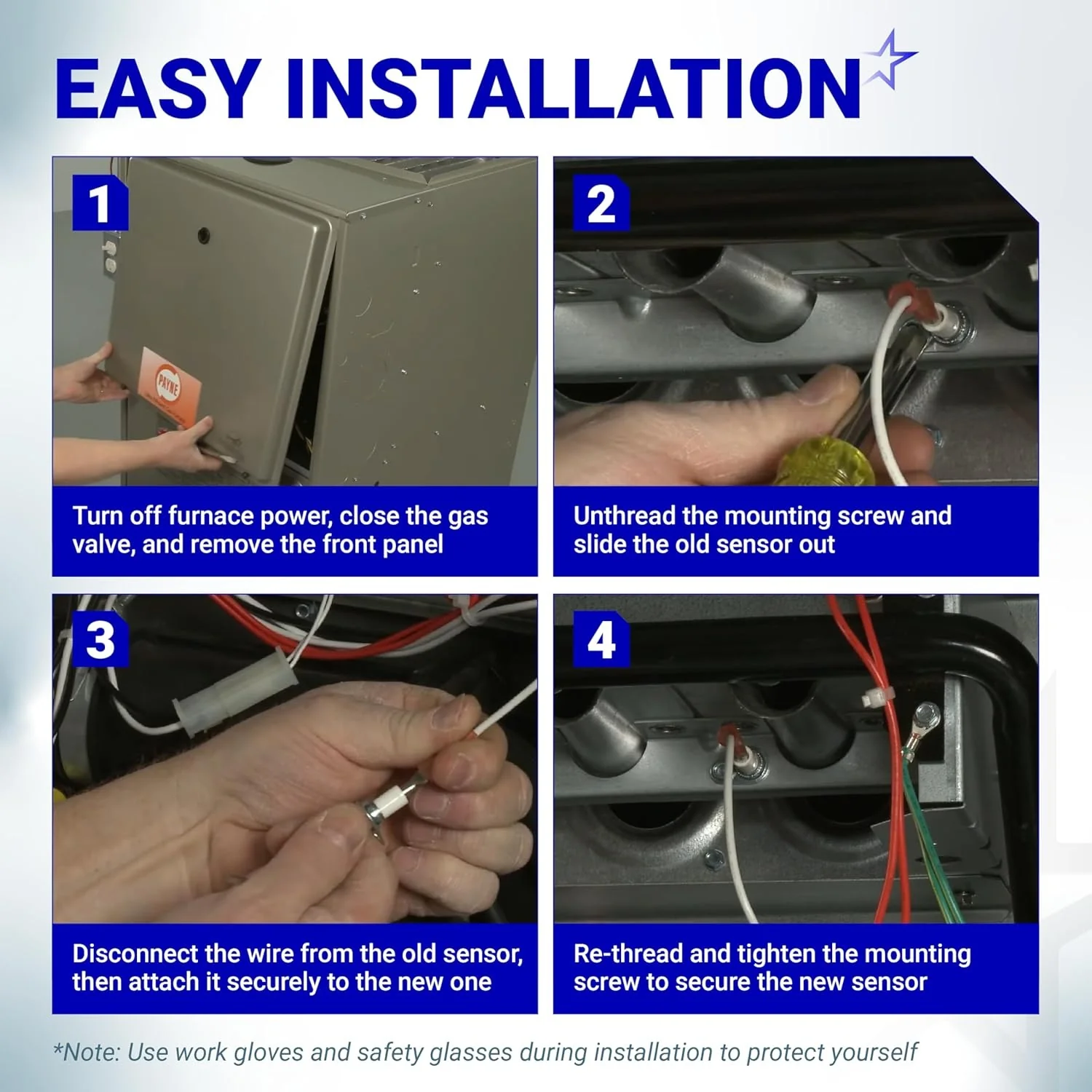 EASY INSTALLATION

1

PAYNE

Turn off furnace power, close the gas valve, and remove the front panel

2

Unthread the mounting screw and slide the old sensor out

3

Disconnect the wire from the old sensor, then attach it securely to the new one

4

Re-thread and tighten the mounting screw to secure the new sensor

*Note: Use work gloves and safety glasses during installation to protect yourself