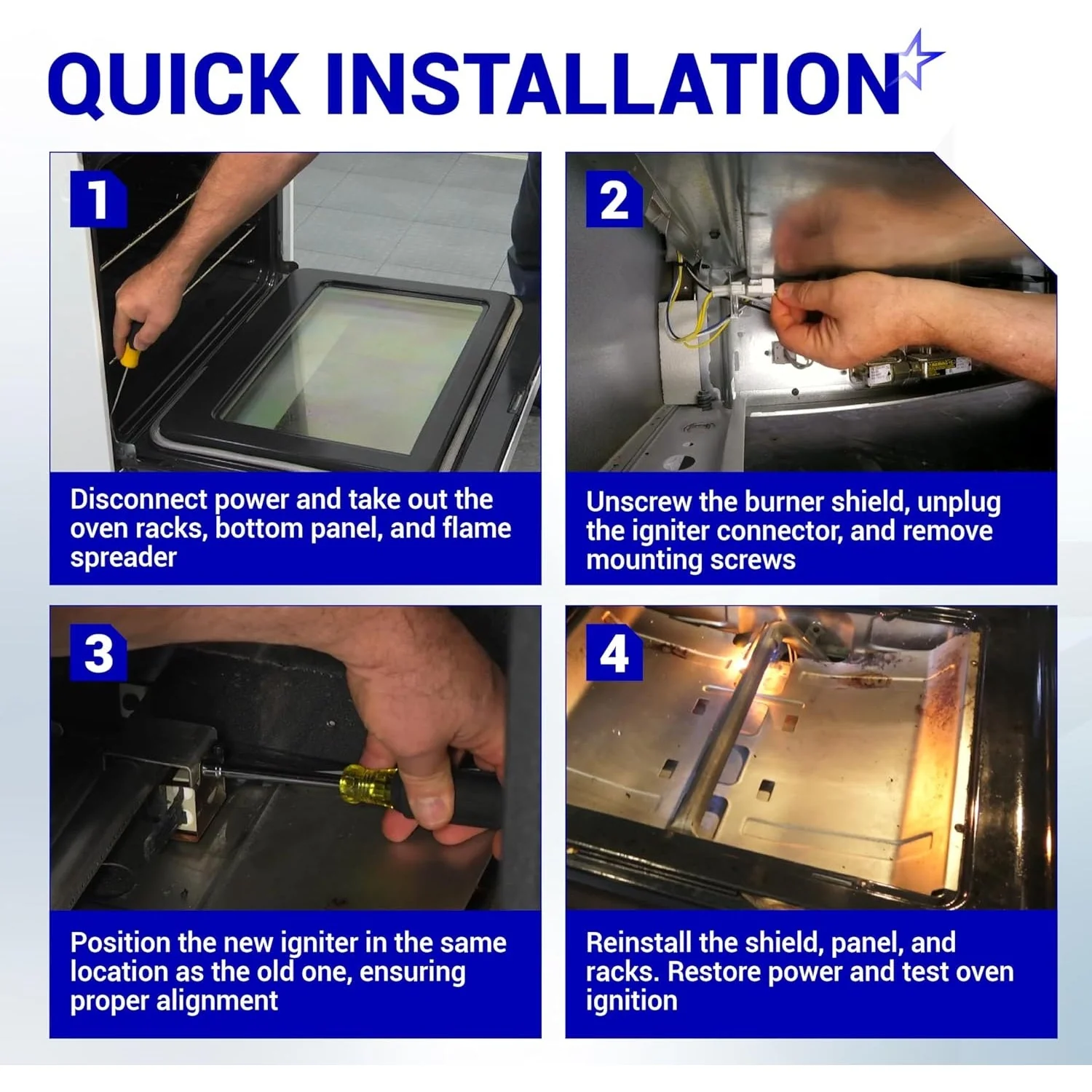 QUICK INSTALLATION

1

Disconnect power and take out the oven racks, bottom panel, and flame spreader

2

Unscrew the burner shield, unplug the igniter connector, and remove mounting screws

3

Position the new igniter in the same location as the old one, ensuring proper alignment

4

Reinstall the shield, panel, and racks. Restore power and test oven ignition