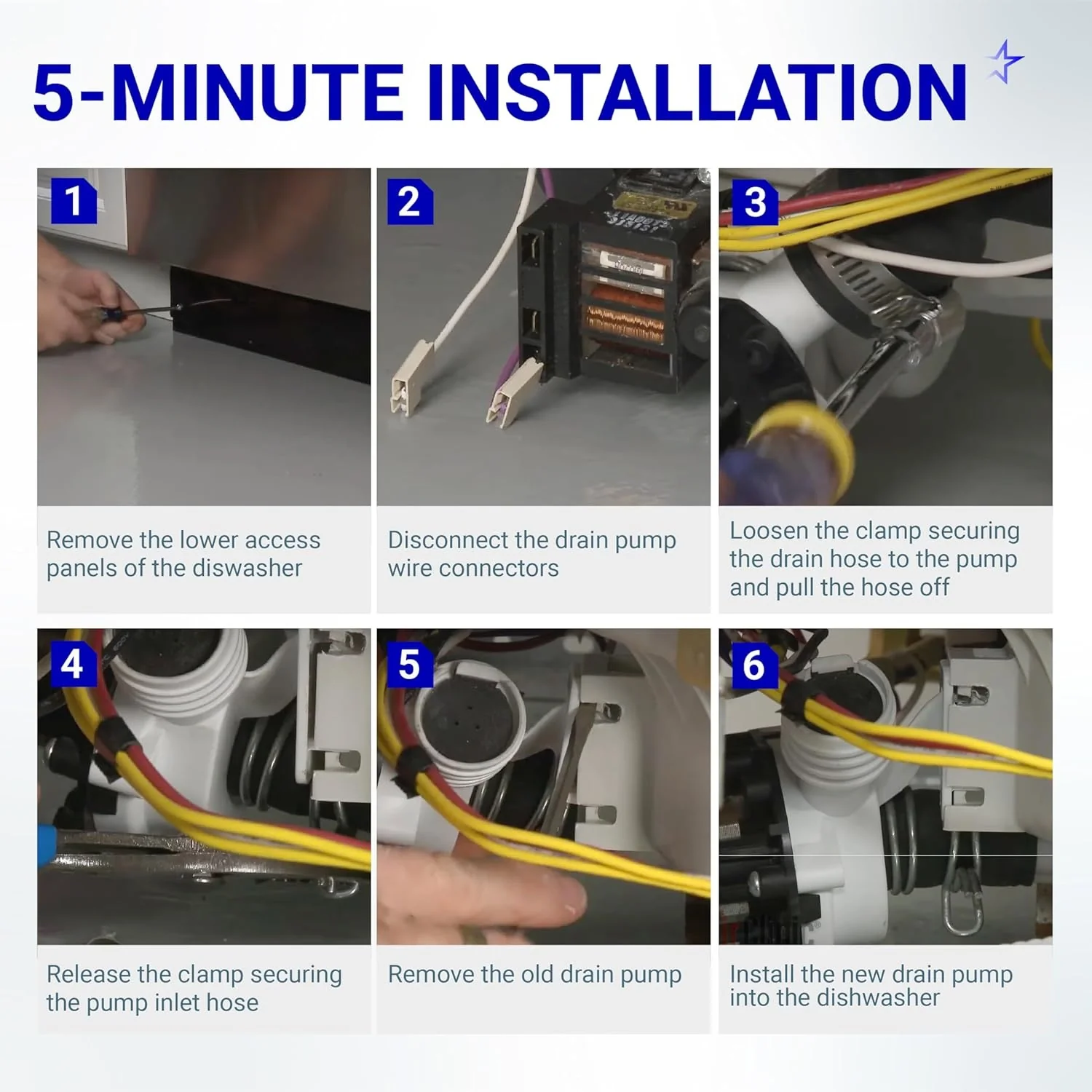 5-MINUTE INSTALLATION

1

Remove the lower access panels of the diswasher

2

Disconnect the drain pump wire connectors

3

Loosen the clamp securing the drain hose to the pump and pull the hose off

4

Release the clamp securing the pump inlet hose

5

Remove the old drain pump

6

Install the new drain pump into the dishwasher