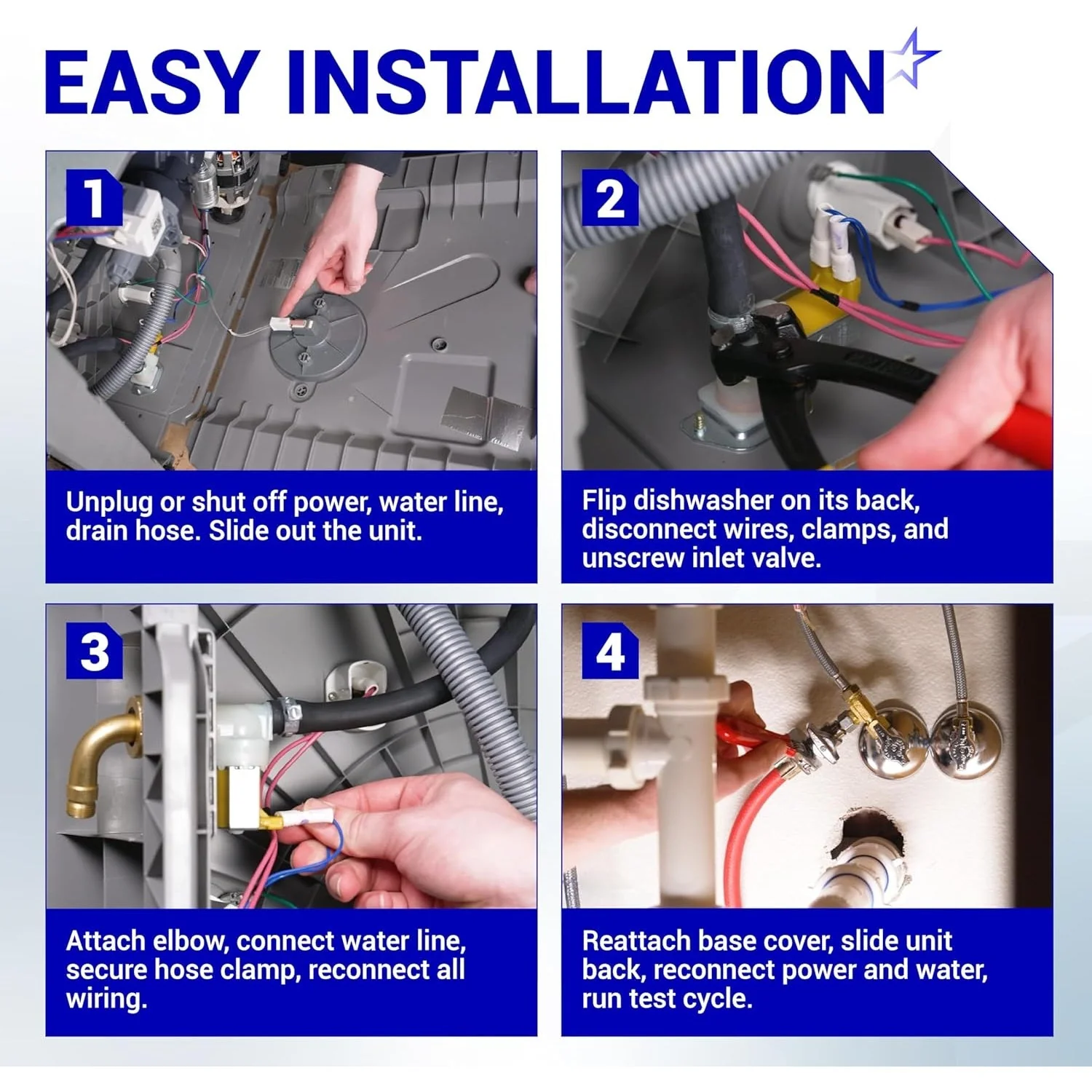 EASY INSTALLATION

1

Unplug or shut off power, water line, drain hose. Slide out the unit.

2

Flip dishwasher on its back, disconnect wires, clamps, and unscrew inlet valve.

3

Attach elbow, connect water line, secure hose clamp, reconnect all wiring.

4

Reattach base cover, slide unit back, reconnect power and water, run test cycle.