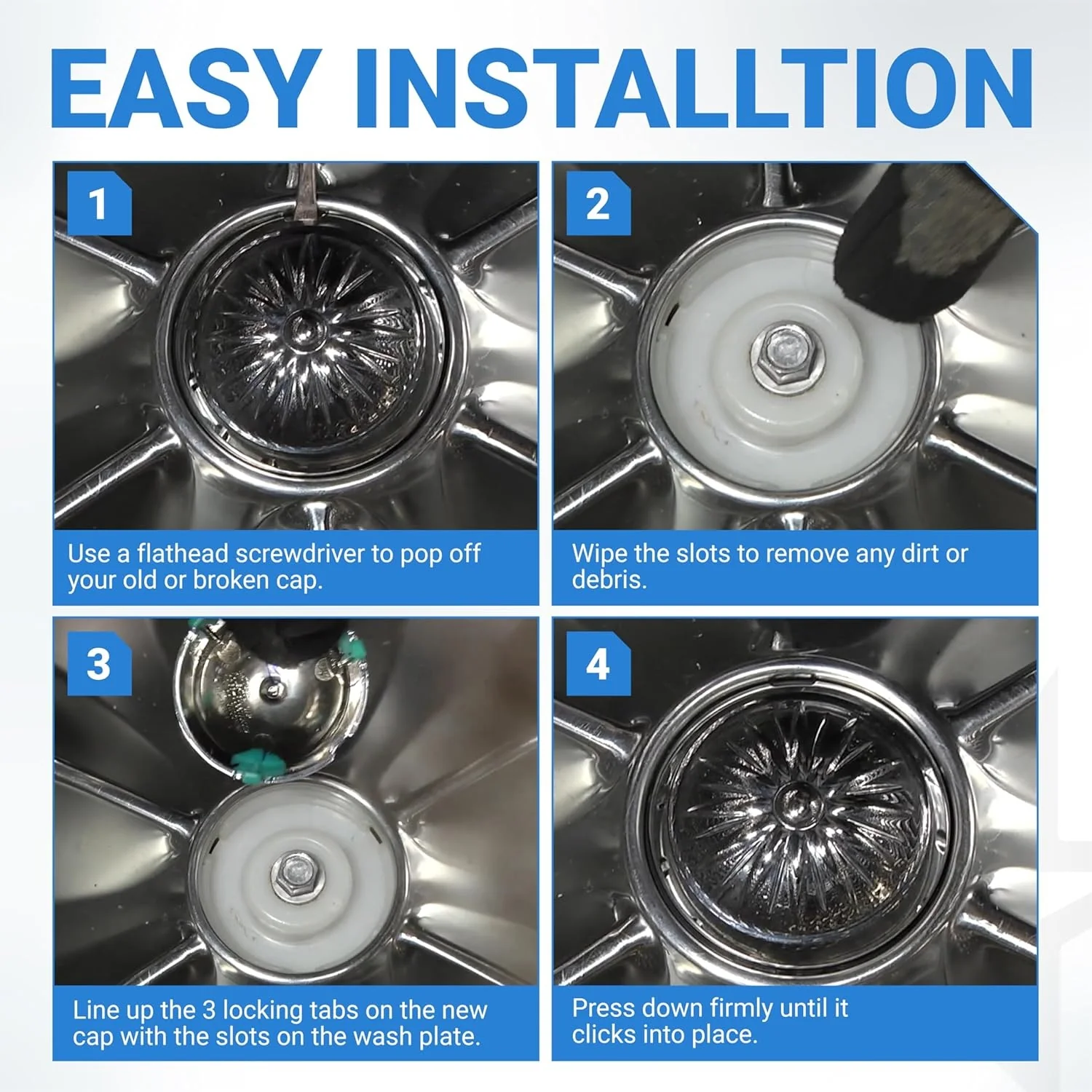 EASY INSTALLTION

1

Use a flathead screwdriver to pop off your old or broken cap.

2

Wipe the slots to remove any dirt or debris.

3

Line up the 3 locking tabs on the new cap with the slots on the wash plate.

4

Press down firmly until it clicks into place.