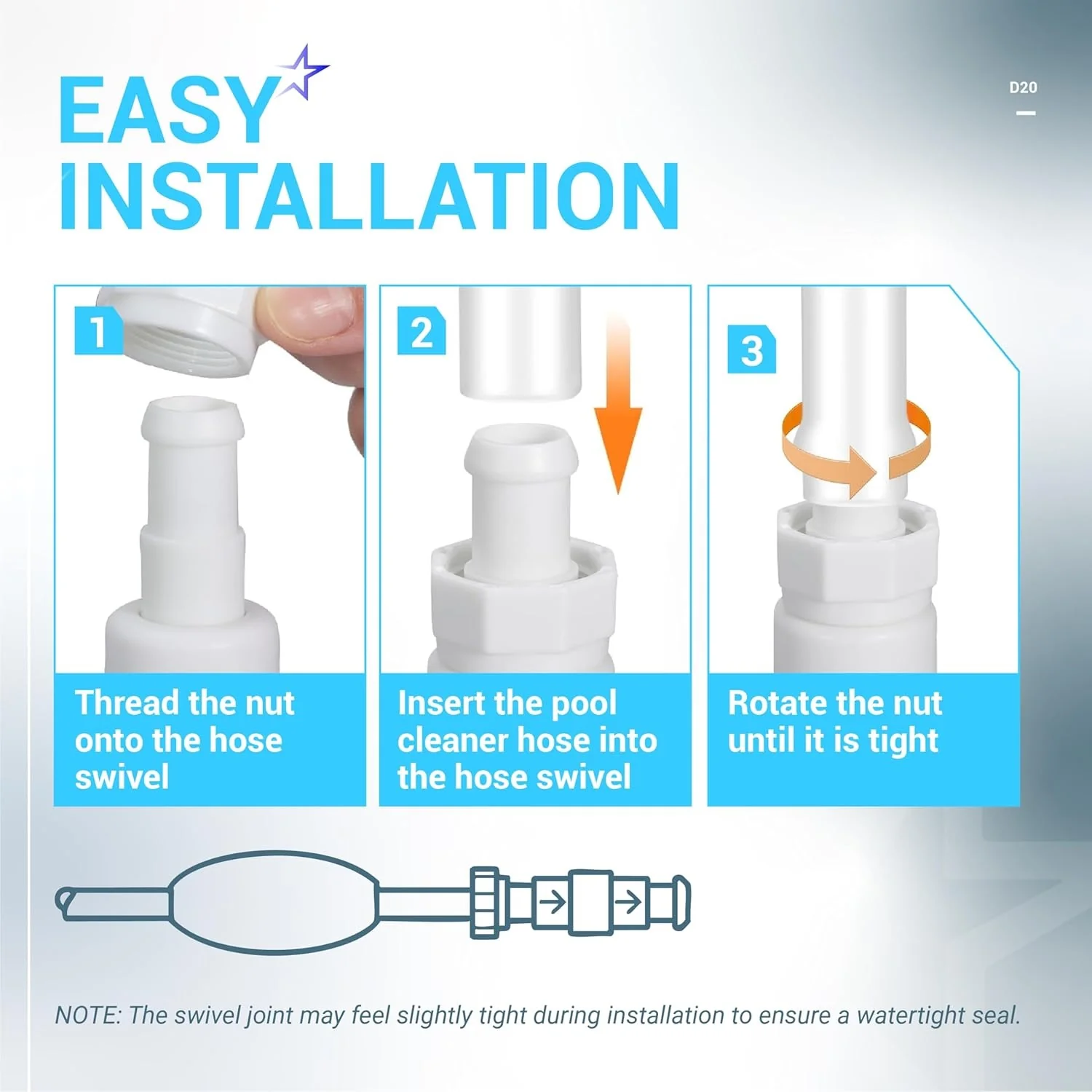 EASY INSTALLATION

D20

1
Thread the nut onto the hose swivel

2
Insert the pool cleaner hose into the hose swivel

3
Rotate the nut until it is tight

NOTE: The swivel joint may feel slightly tight during installation to ensure a watertight seal.