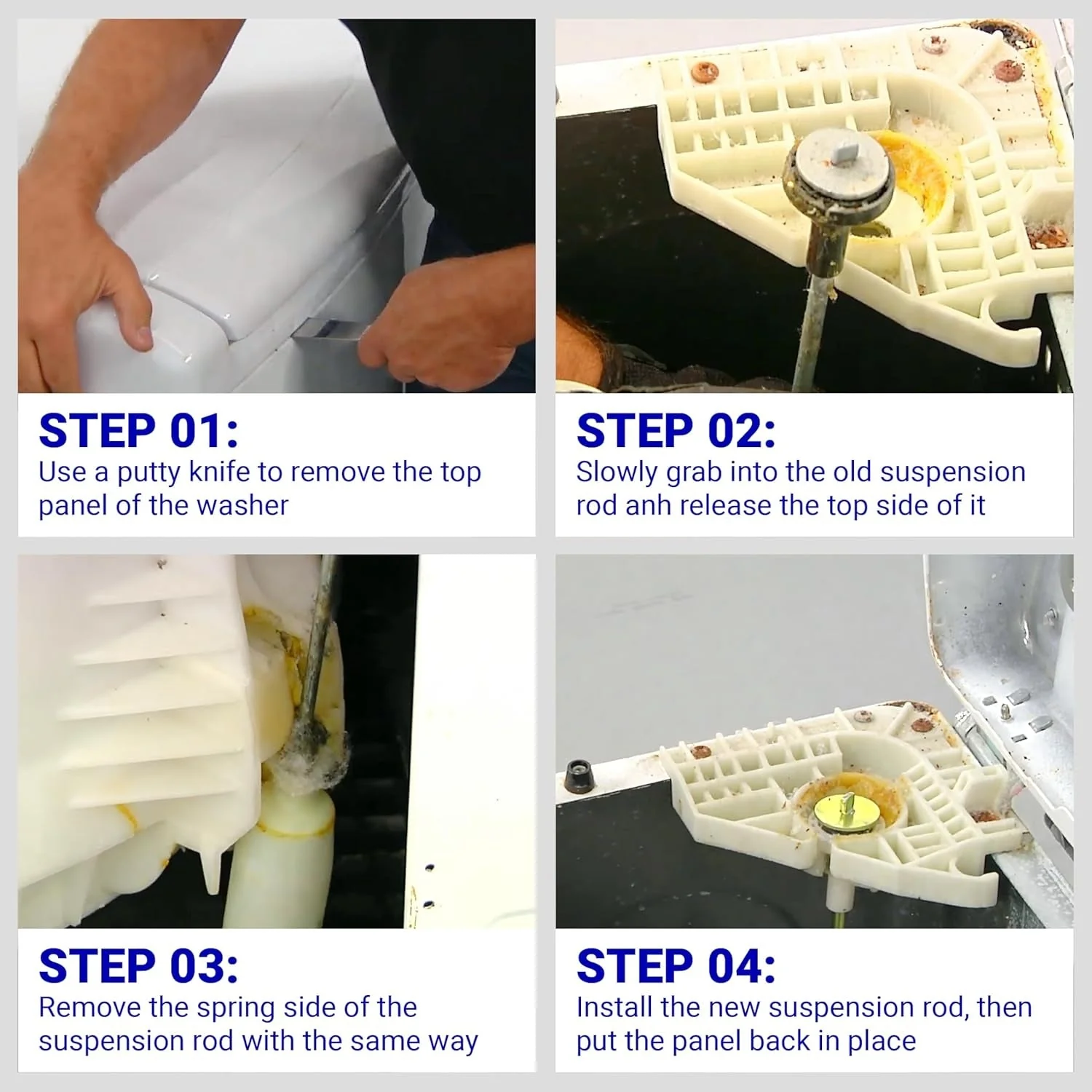 STEP 01:
Use a putty knife to remove the top panel of the washer

STEP 02:
Slowly grab into the old suspension rod anh release the top side of it

STEP 03:
Remove the spring side of the suspension rod with the same way

STEP 04:
Install the new suspension rod, then put the panel back in place