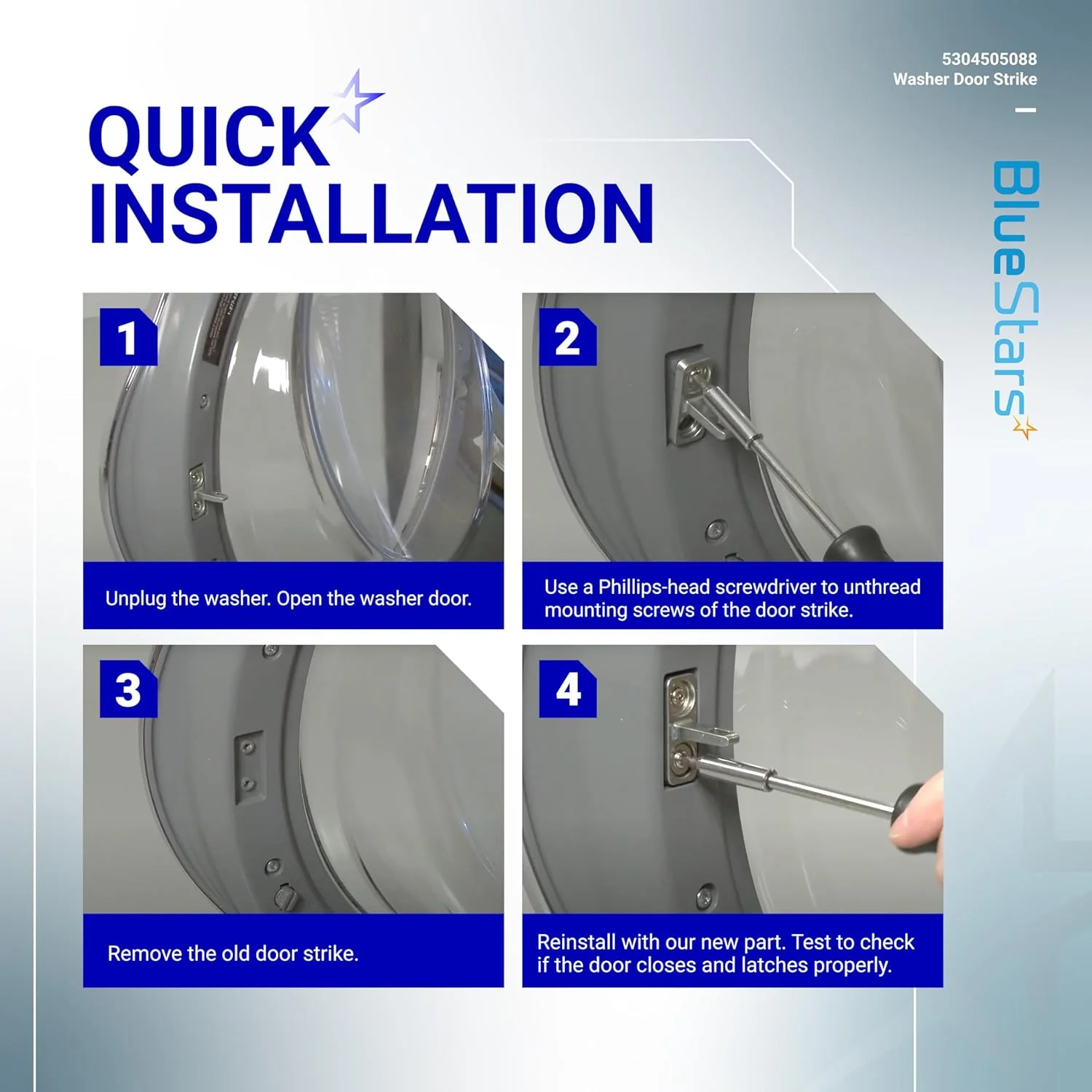 5304505088
Washer Door Strike

BlueStars

QUICK INSTALLATION

1
Unplug the washer. Open the washer door.

2
Use a Phillips-head screwdriver to unthread mounting screws of the door strike.

3
Remove the old door strike.

4
Reinstall with our new part. Test to check if the door closes and latches properly.