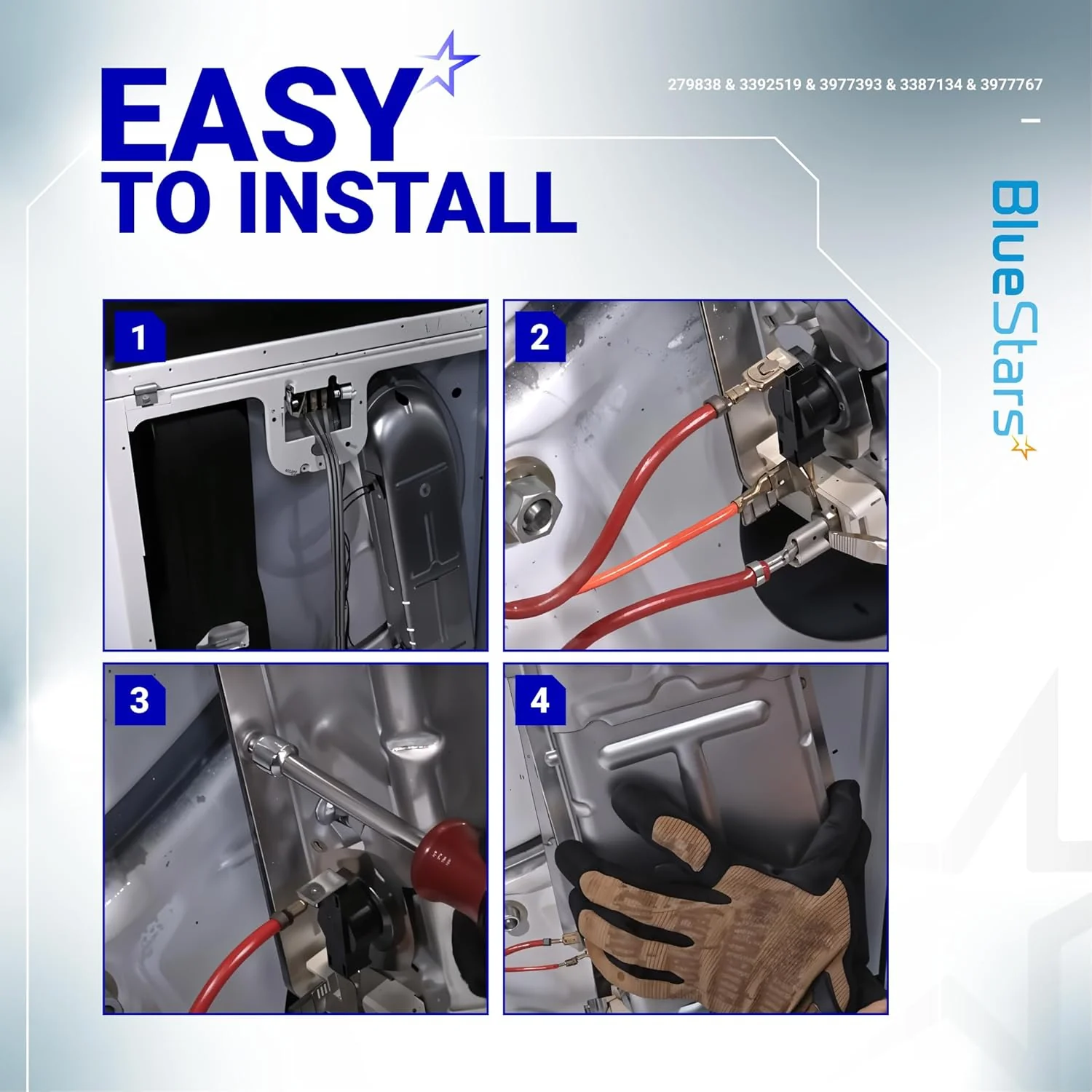 EASY
TO INSTALL

279838 & 3392519 & 3977393 & 3387134 & 3977767

BlueStars

1

2

3

4