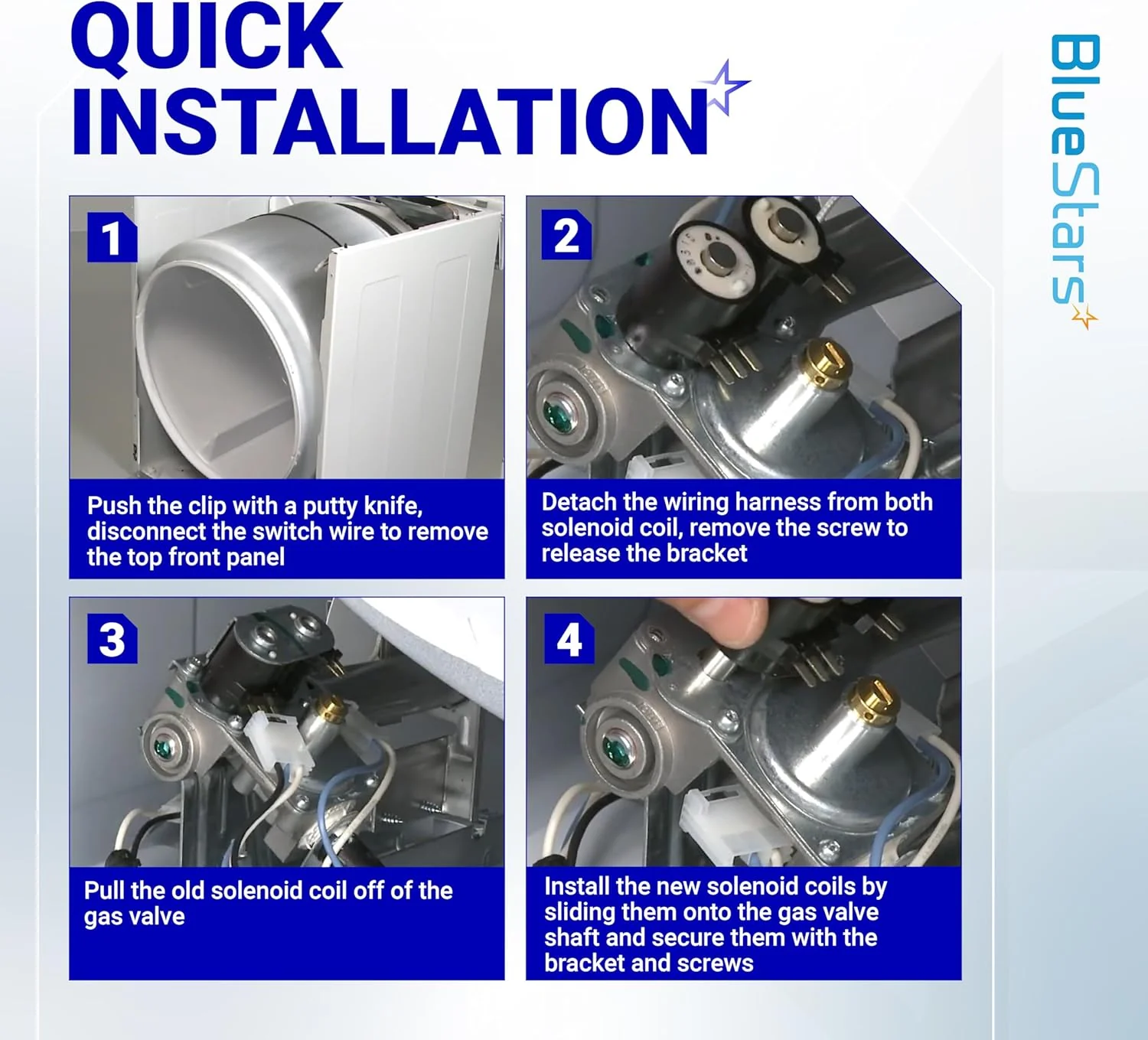 QUICK INSTALLATION

BlueStars

1

Push the clip with a putty knife, disconnect the switch wire to remove the top front panel

2

Detach the wiring harness from both solenoid coil, remove the screw to release the bracket

3

Pull the old solenoid coil off of the gas valve

4

Install the new solenoid coils by sliding them onto the gas valve shaft and secure them with the bracket and screws